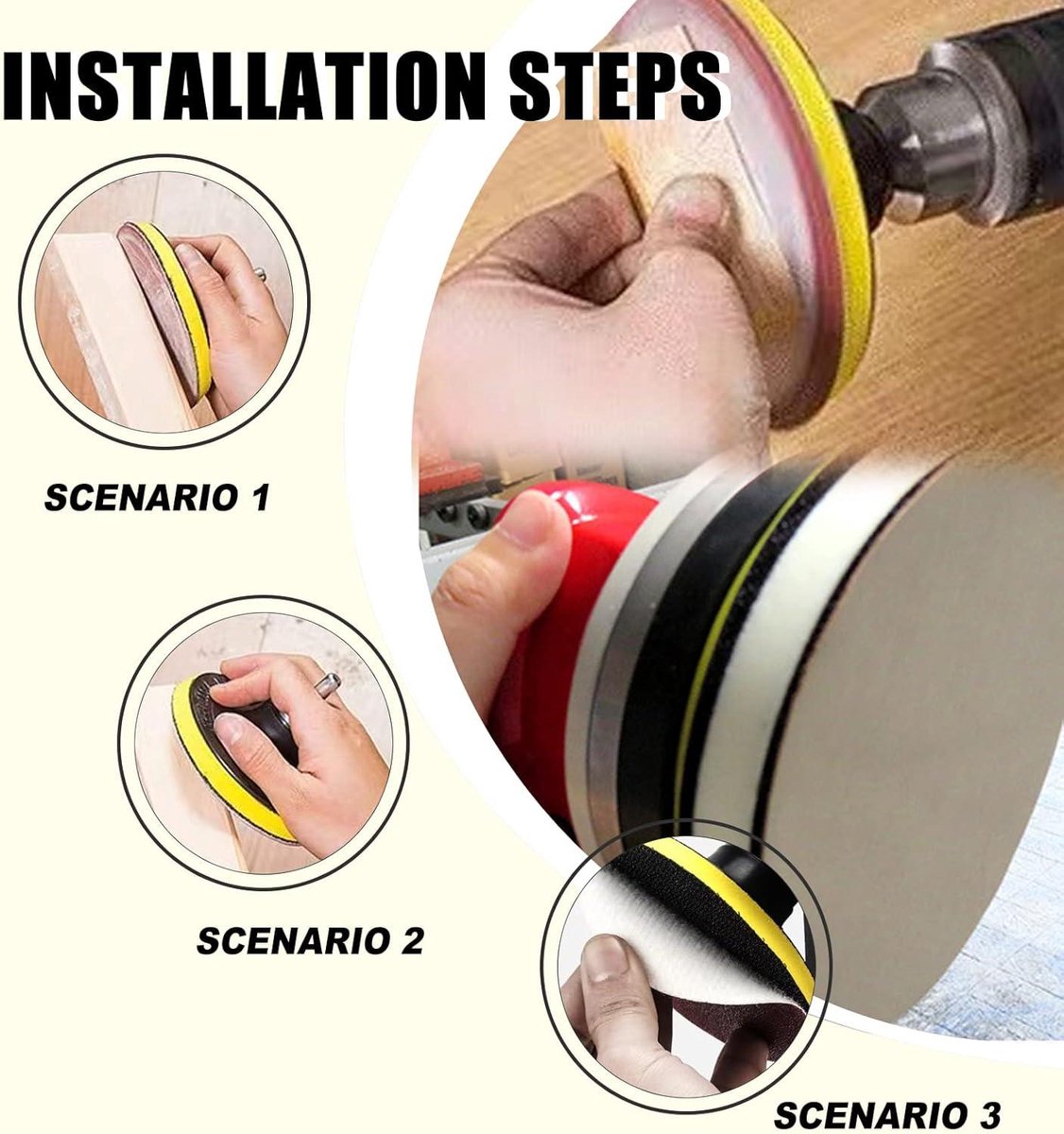 INSTALLATION STEPS

SCENARIO 1

SCENARIO 2

SCENARIO 3