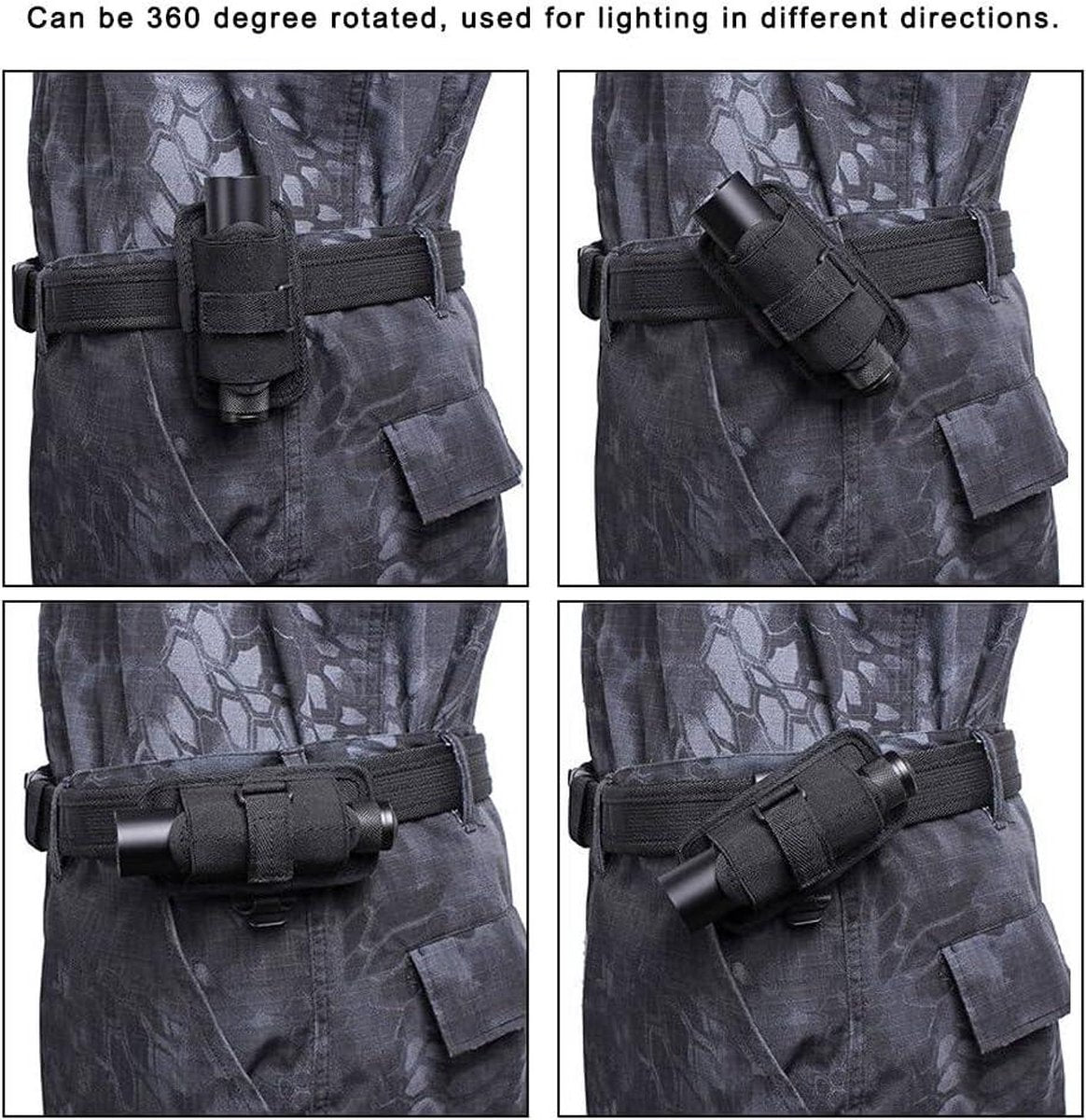 Can be 360 degree rotated, used for lighting in different directions.