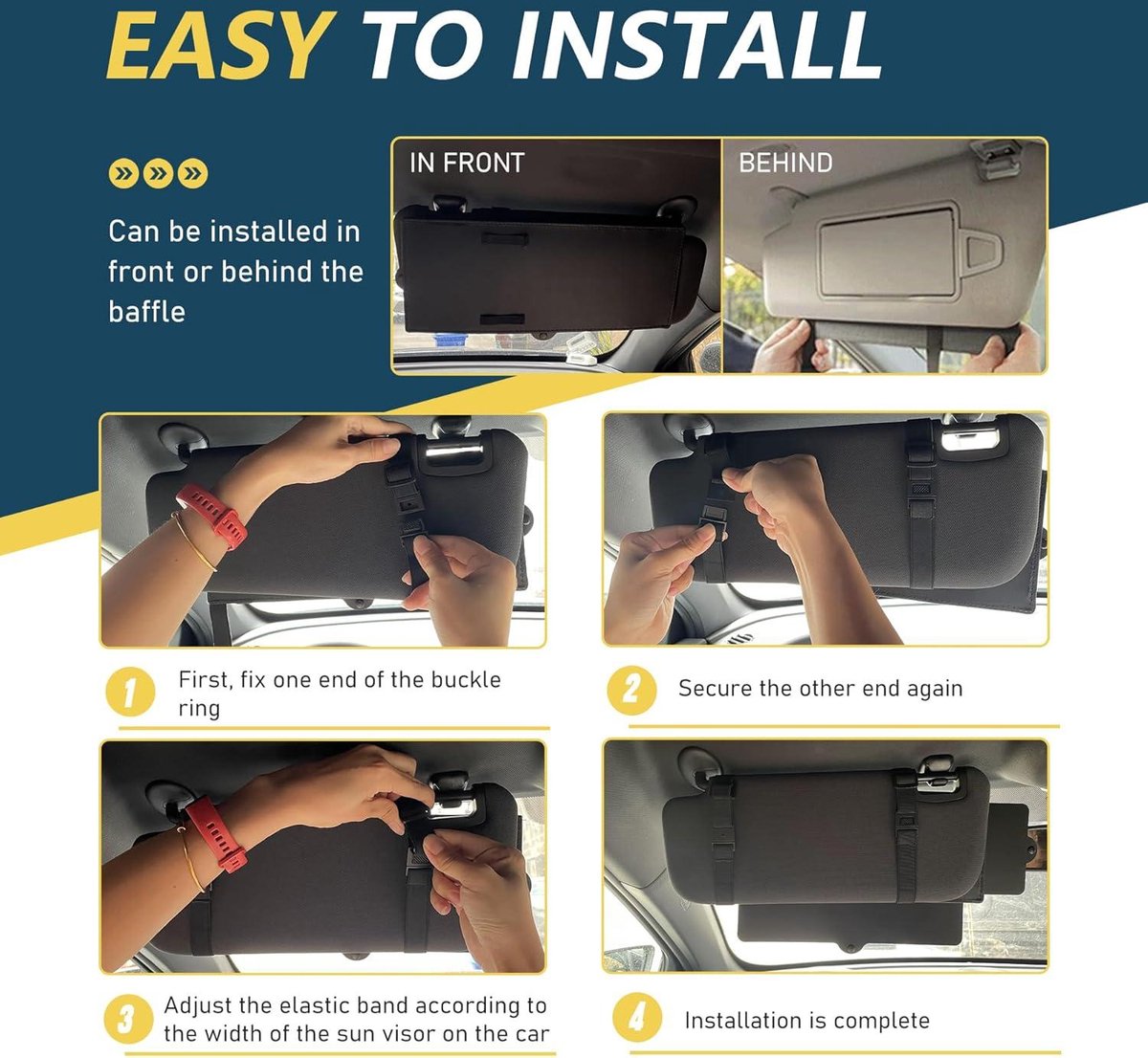 EASY TO INSTALL

Can be installed in front or behind the baffle

IN FRONT

BEHIND

1 First, fix one end of the buckle ring

2 Secure the other end again

3 Adjust the elastic band according to the width of the sun visor on the car

4 Installation is complete