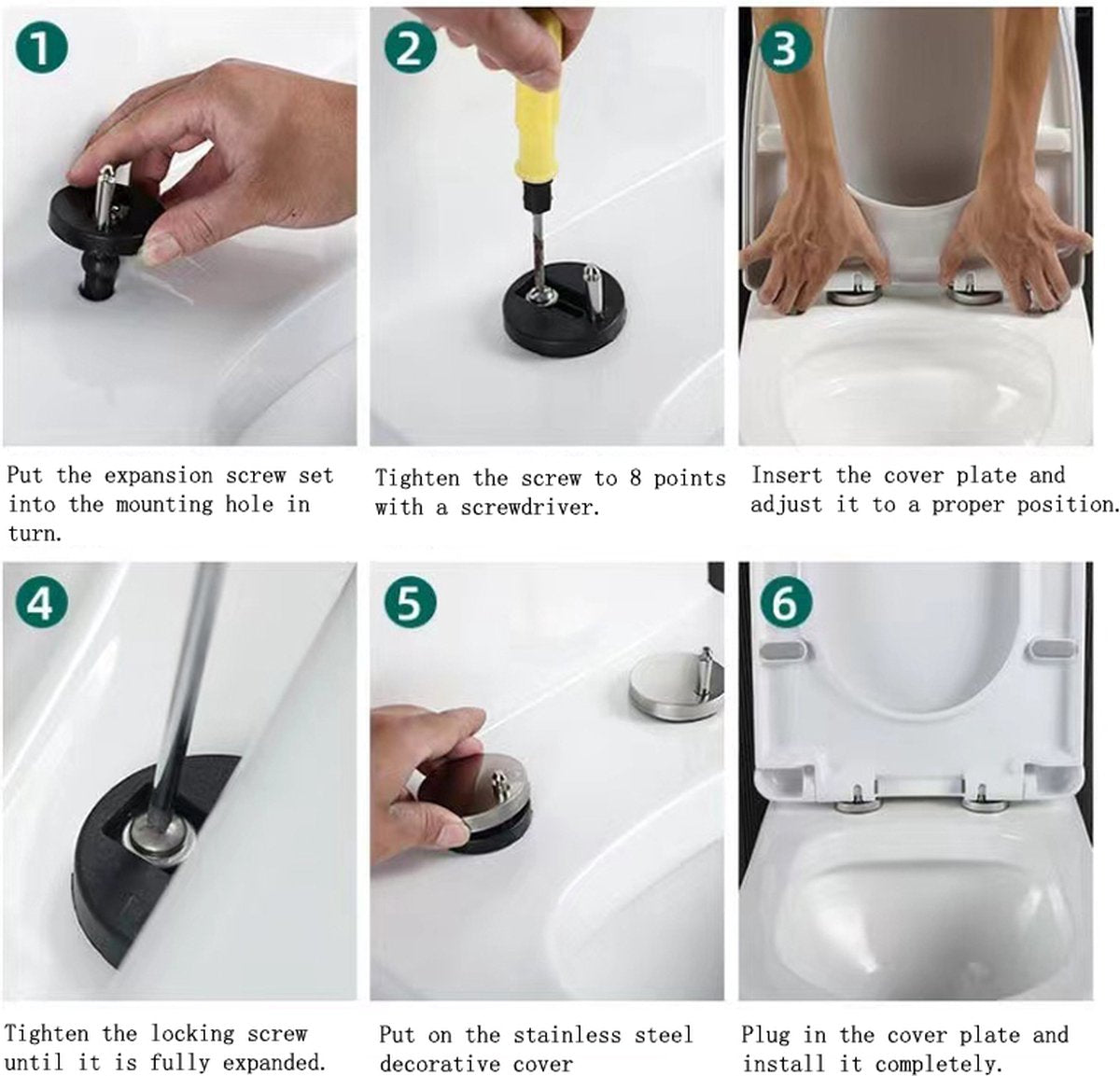 1

Put the expansion screw set into the mounting hole in turn.

2

Tighten the screw to 8 points with a screwdriver.

3

Insert the cover plate and adjust it to a proper position.

4

Tighten the locking screw until it is fully expanded.

5

Put on the stainless steel decorative cover

6

Plug in the cover plate and install it completely.