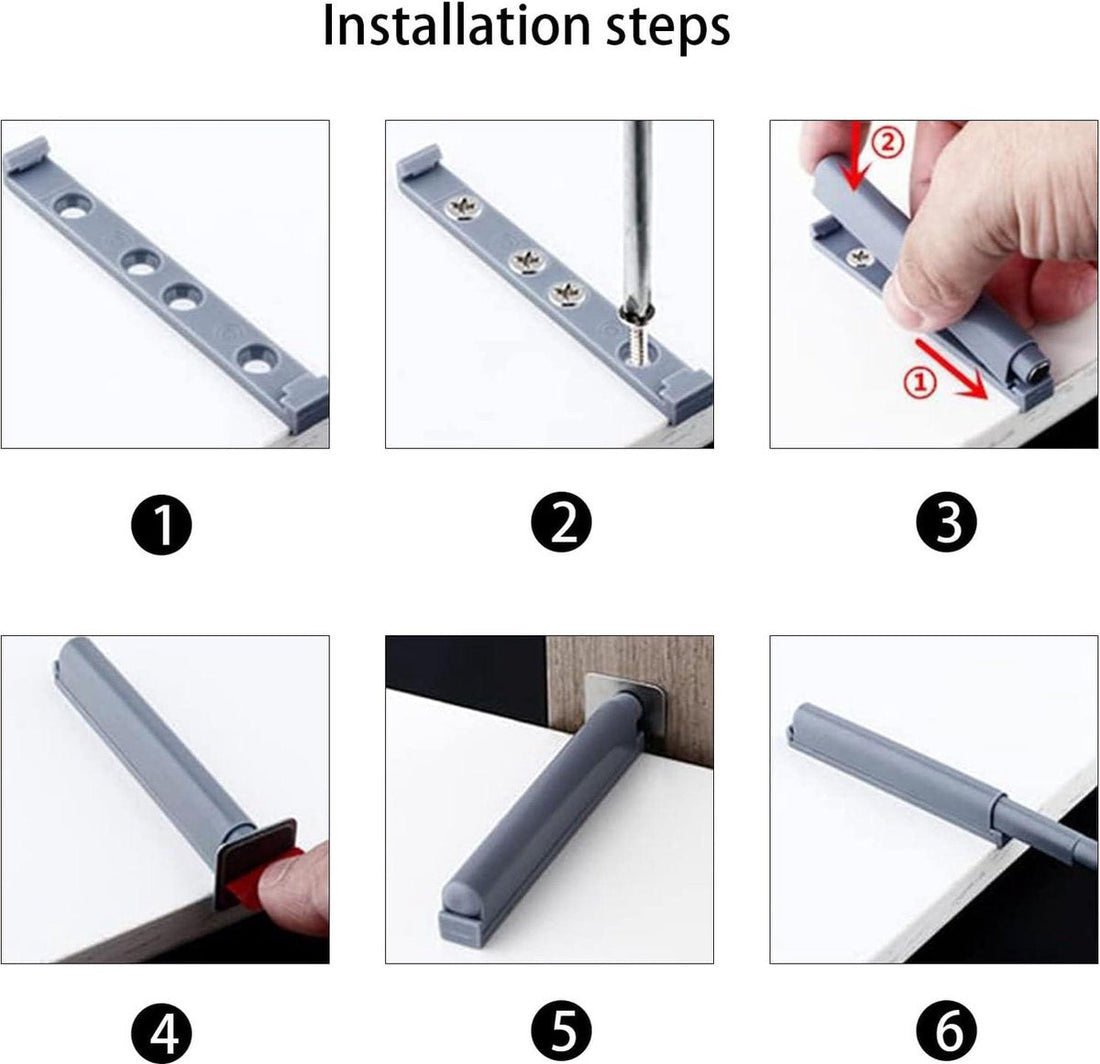 Installation steps

②

①

❶

❷

❸

❹

❺

❻