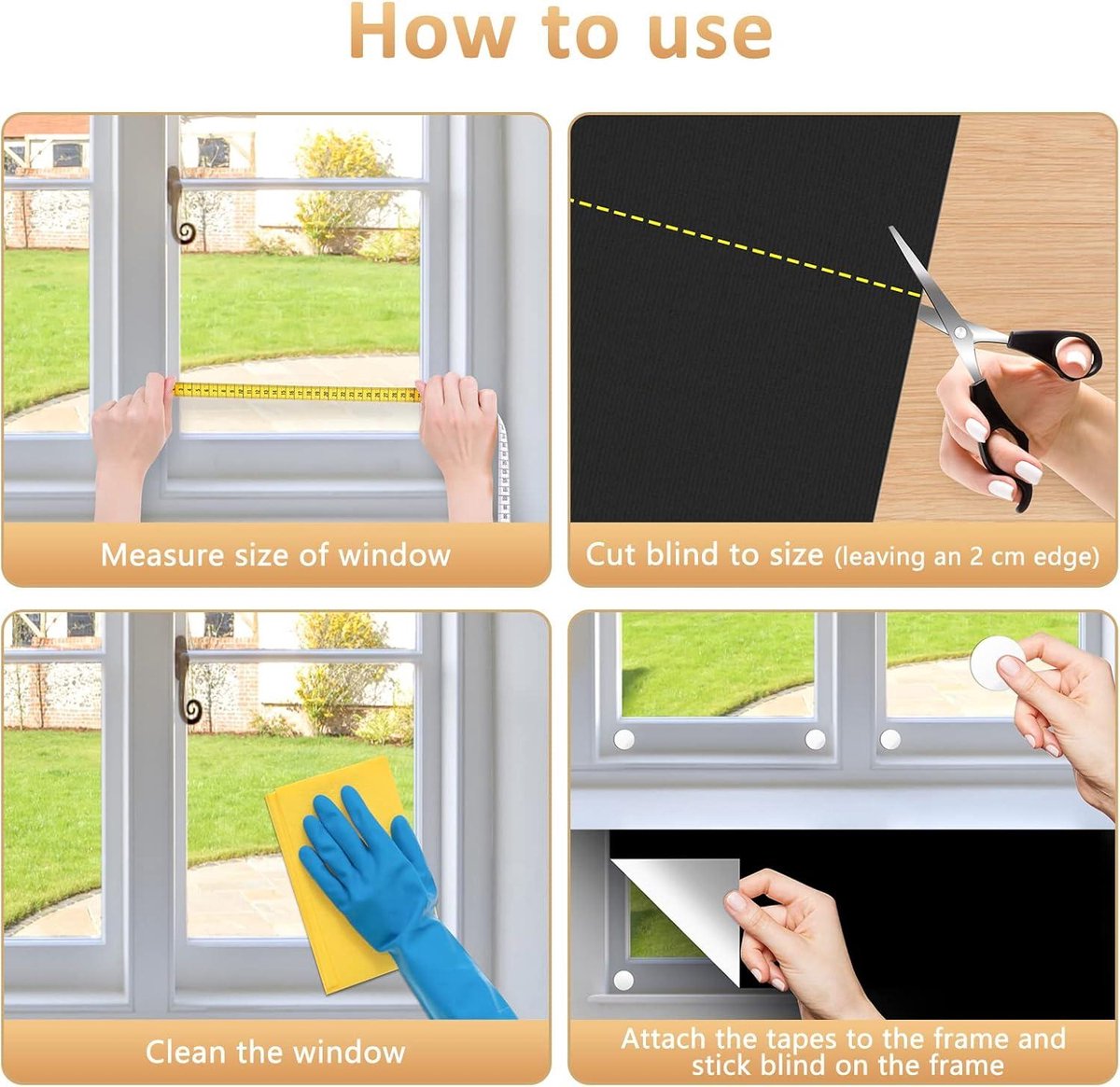 How to use

Measure size of window

Cut blind to size (leaving an 2 cm edge)

Clean the window

Attach the tapes to the frame and stick blind on the frame