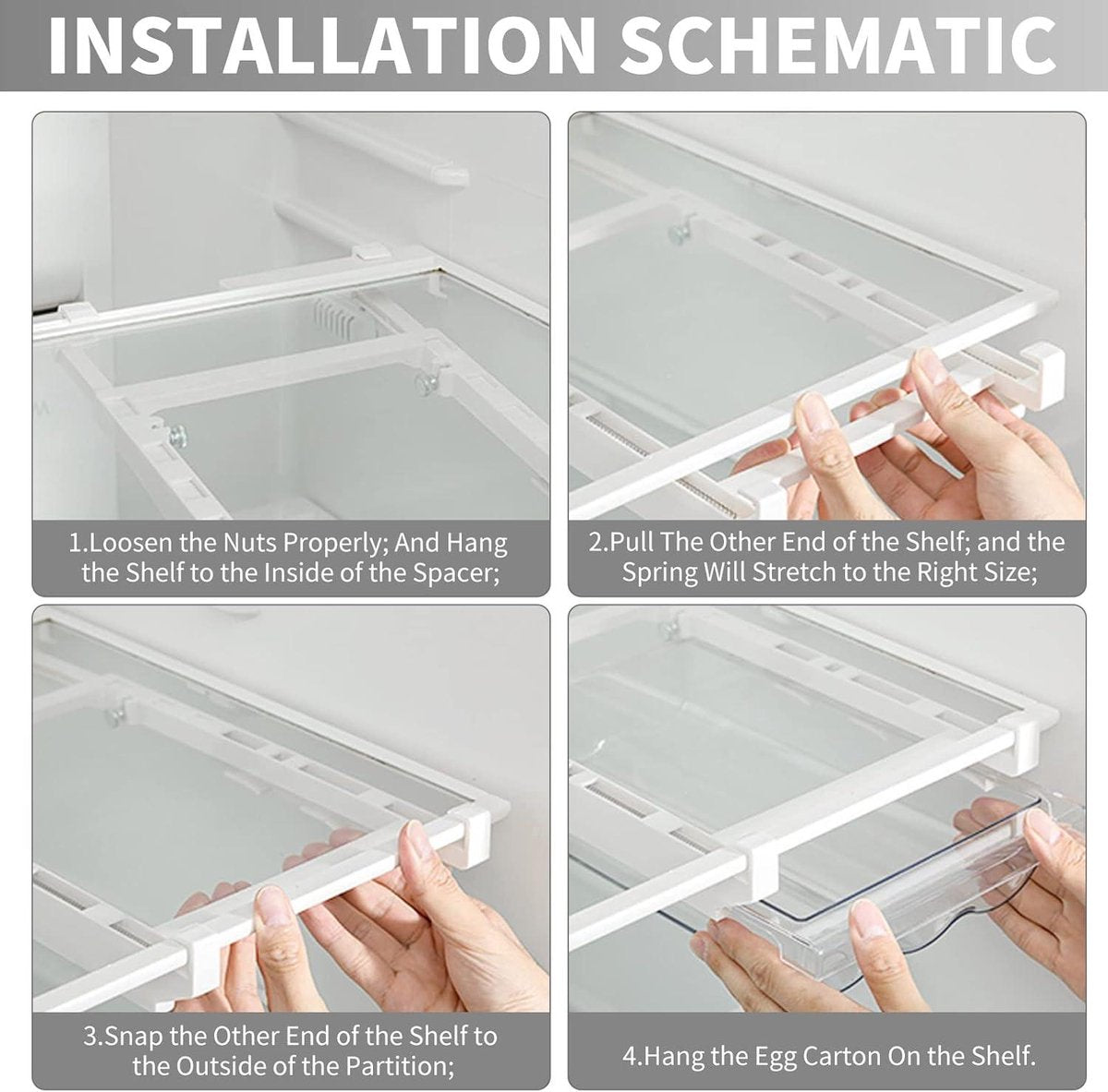 INSTALLATION SCHEMATIC

1.Loosen the Nuts Properly; And Hang the Shelf to the Inside of the Spacer;

2.Pull The Other End of the Shelf; and the Spring Will Stretch to the Right Size;

3.Snap the Other End of the Shelf to the Outside of the Partition;

4.Hang the Egg Carton On the Shelf.