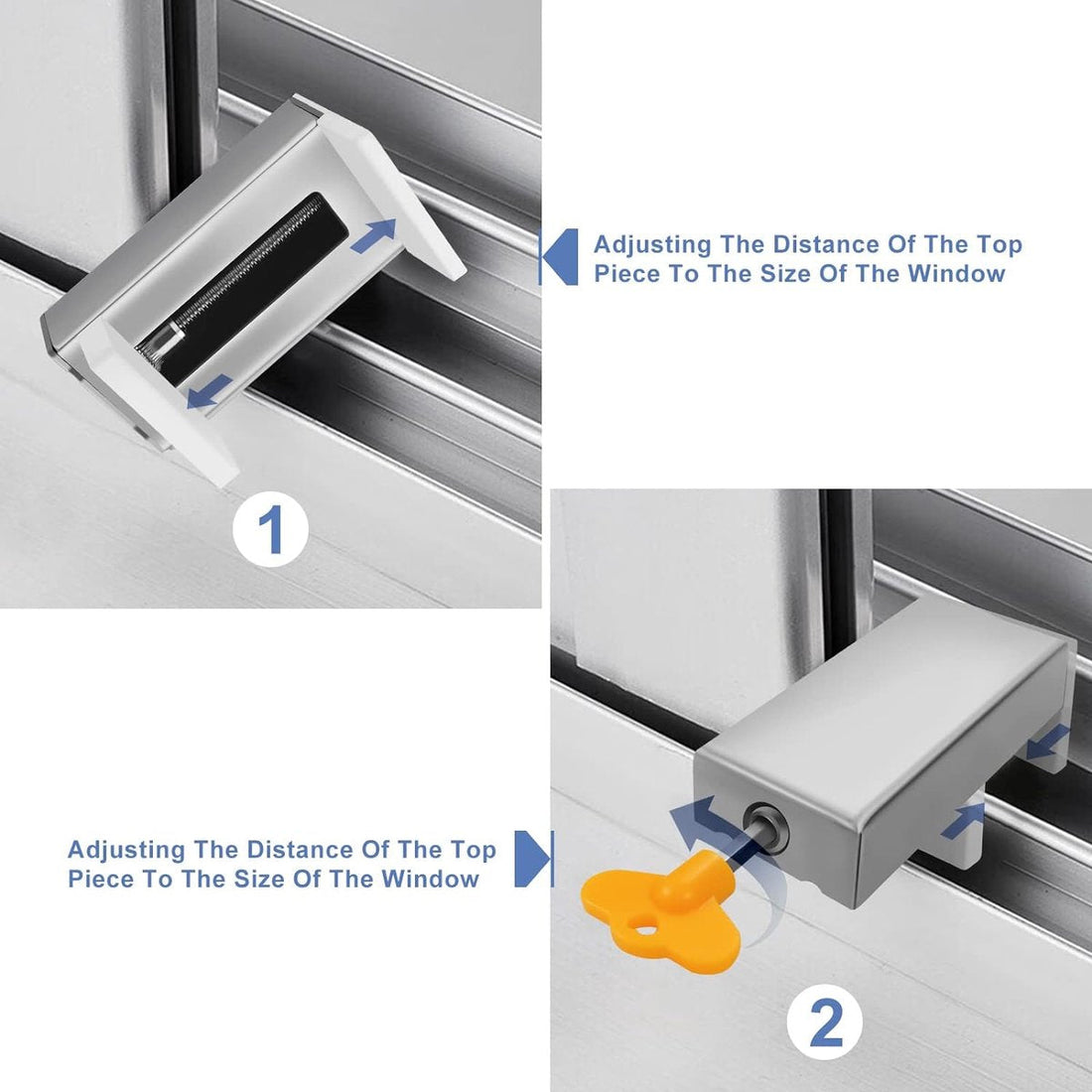 Adjusting The Distance Of The Top Piece To The Size Of The Window

1

Adjusting The Distance Of The Top Piece To The Size Of The Window

2