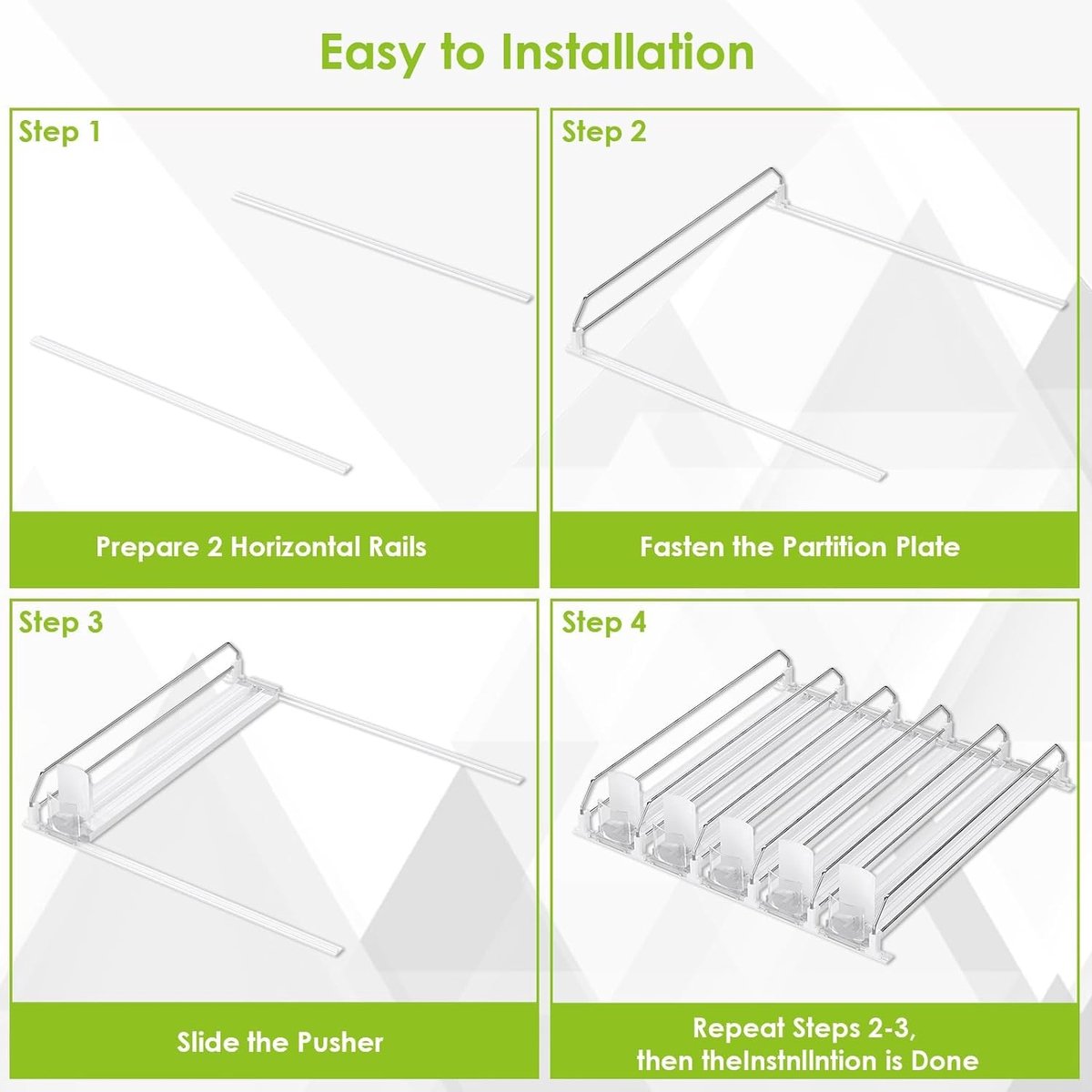 Easy to Installation

Step 1

Prepare 2 Horizontal Rails

Step 2

Fasten the Partition Plate

Step 3

Slide the Pusher

Step 4

Repeat Steps 2-3, then theInstnllntion is Done