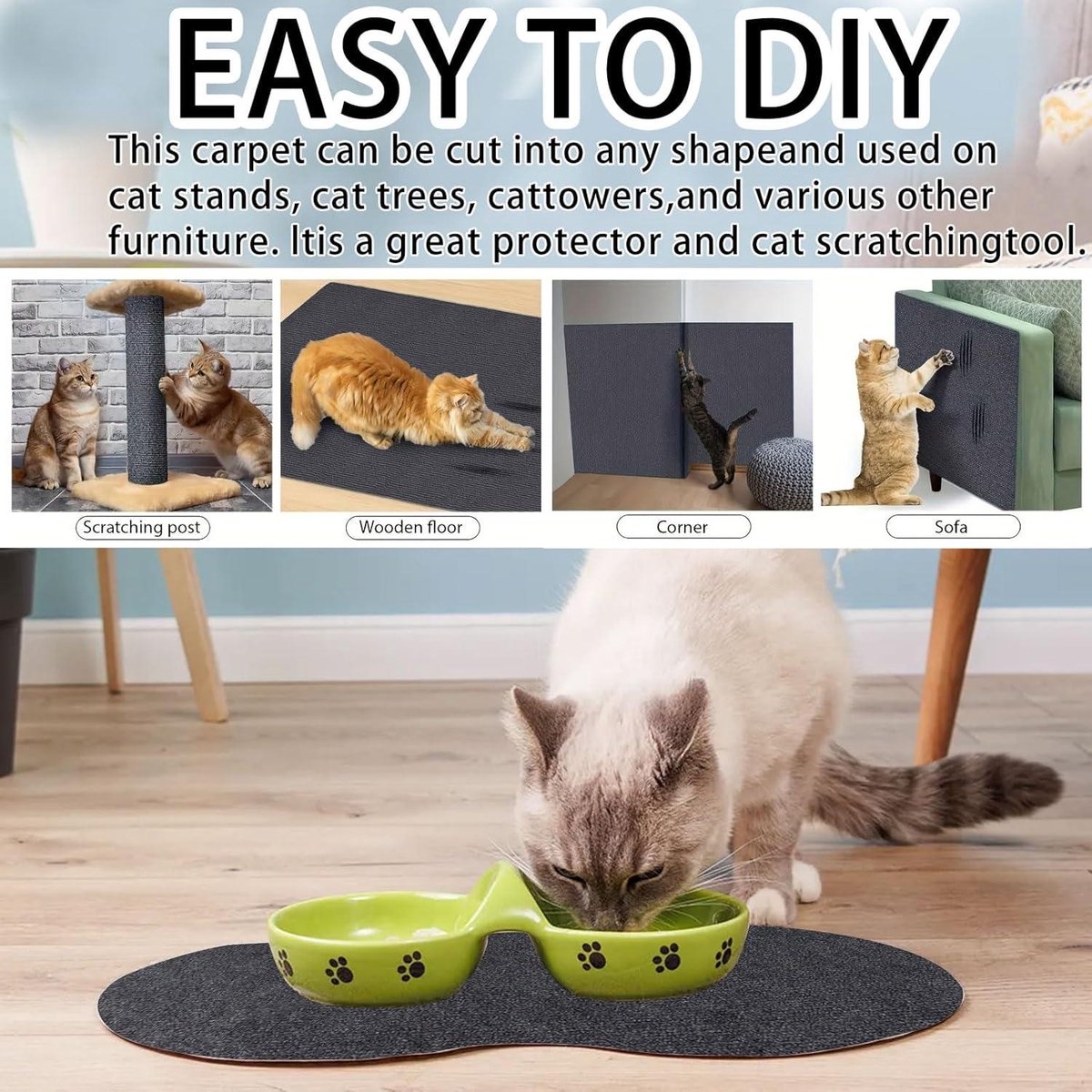 EASY TO DIY

This carpet can be cut into any shapeand used on cat stands, cat trees, cattowers,and various other furniture. Itis a great protector and cat scratchingtool.

Scratching post

Wooden floor

Corner

Sofa