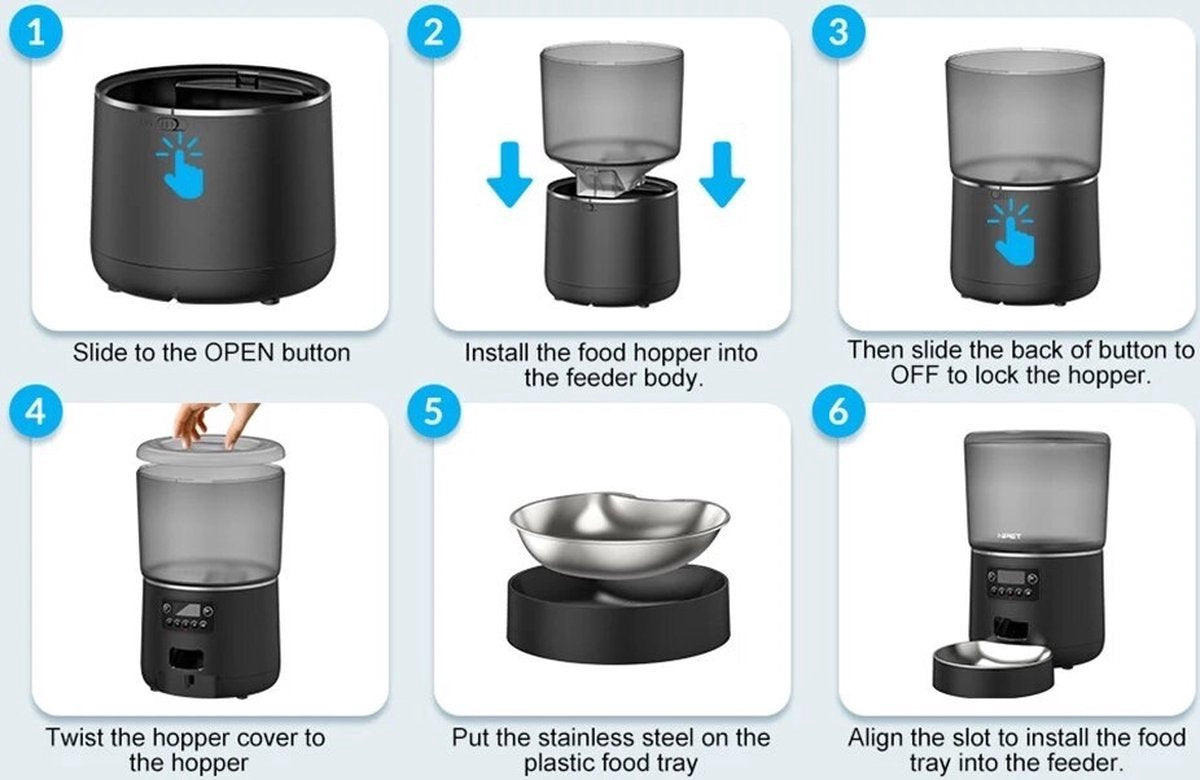 1

Slide to the OPEN button

2

Install the food hopper into the feeder body.

3

Then slide the back of button to OFF to lock the hopper.

4

Twist the hopper cover to the hopper

5

Put the stainless steel on the plastic food tray

6

NPET

Align the slot to install the food tray into the feeder.