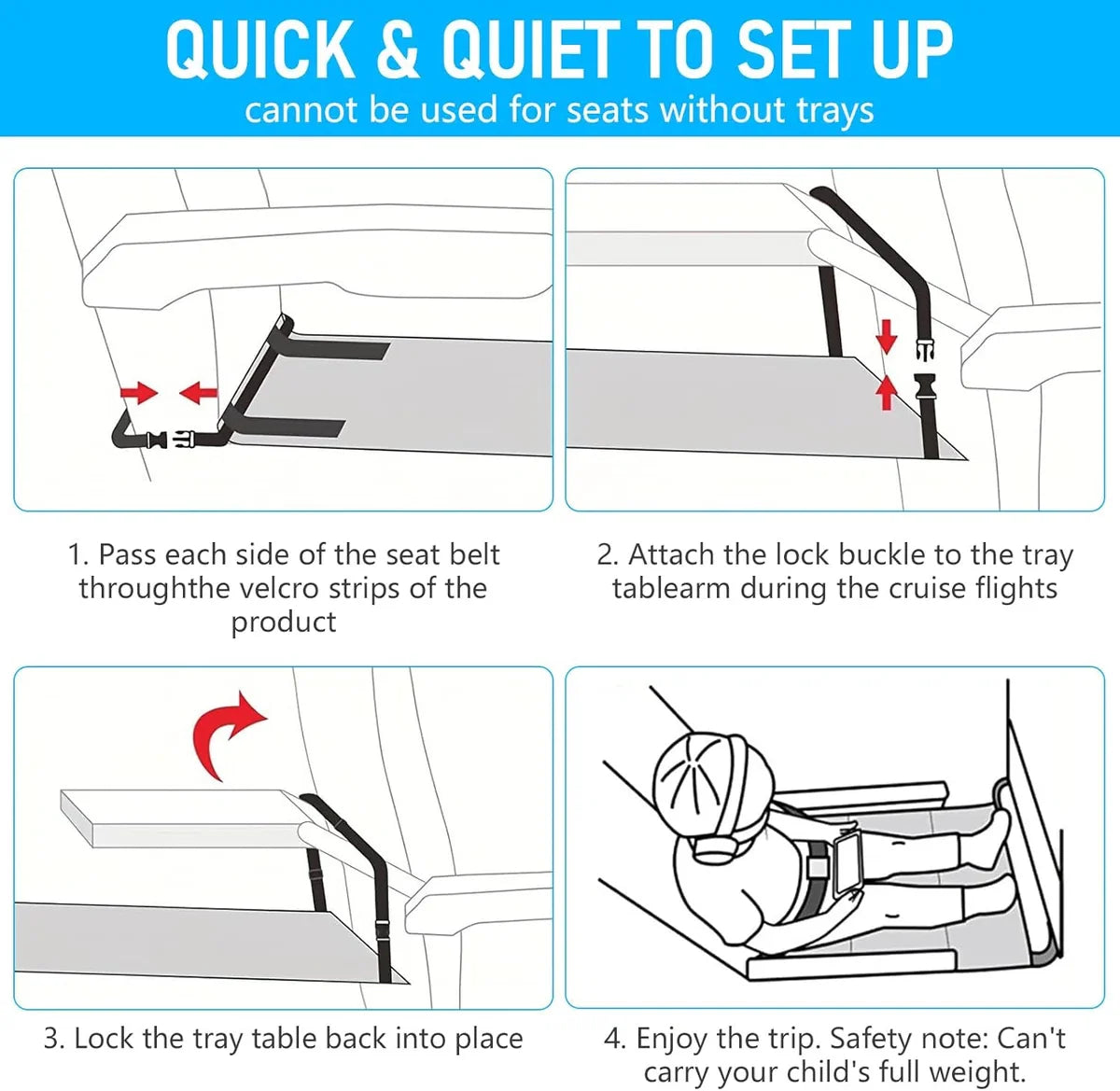 QUICK & QUIET TO SET UP
cannot be used for seats without trays

1. Pass each side of the seat belt throughthe velcro strips of the product

2. Attach the lock buckle to the tray tablearm during the cruise flights

3. Lock the tray table back into place

4. Enjoy the trip. Safety note: Can't carry your child's full weight.