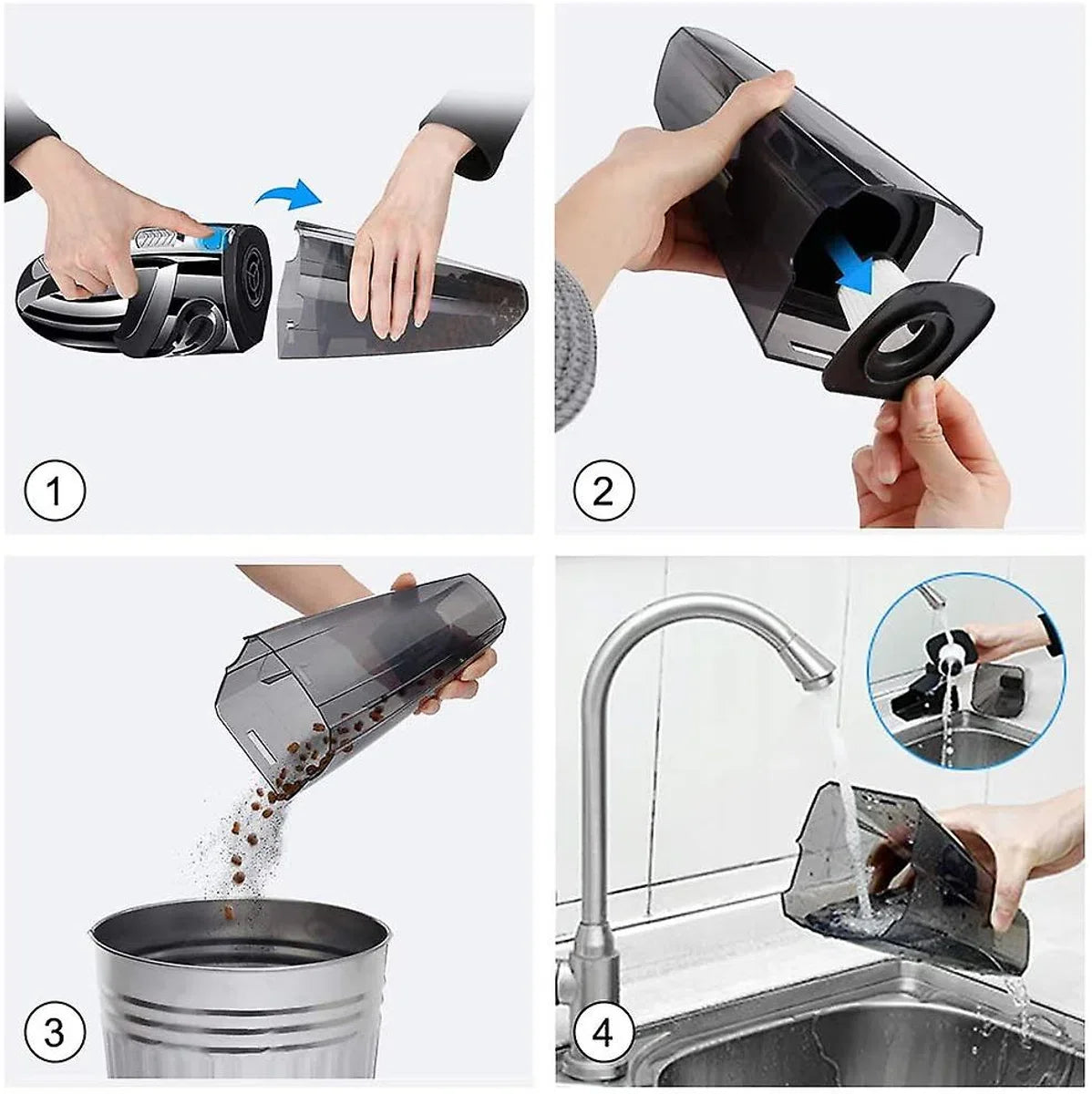 1

2

3

4