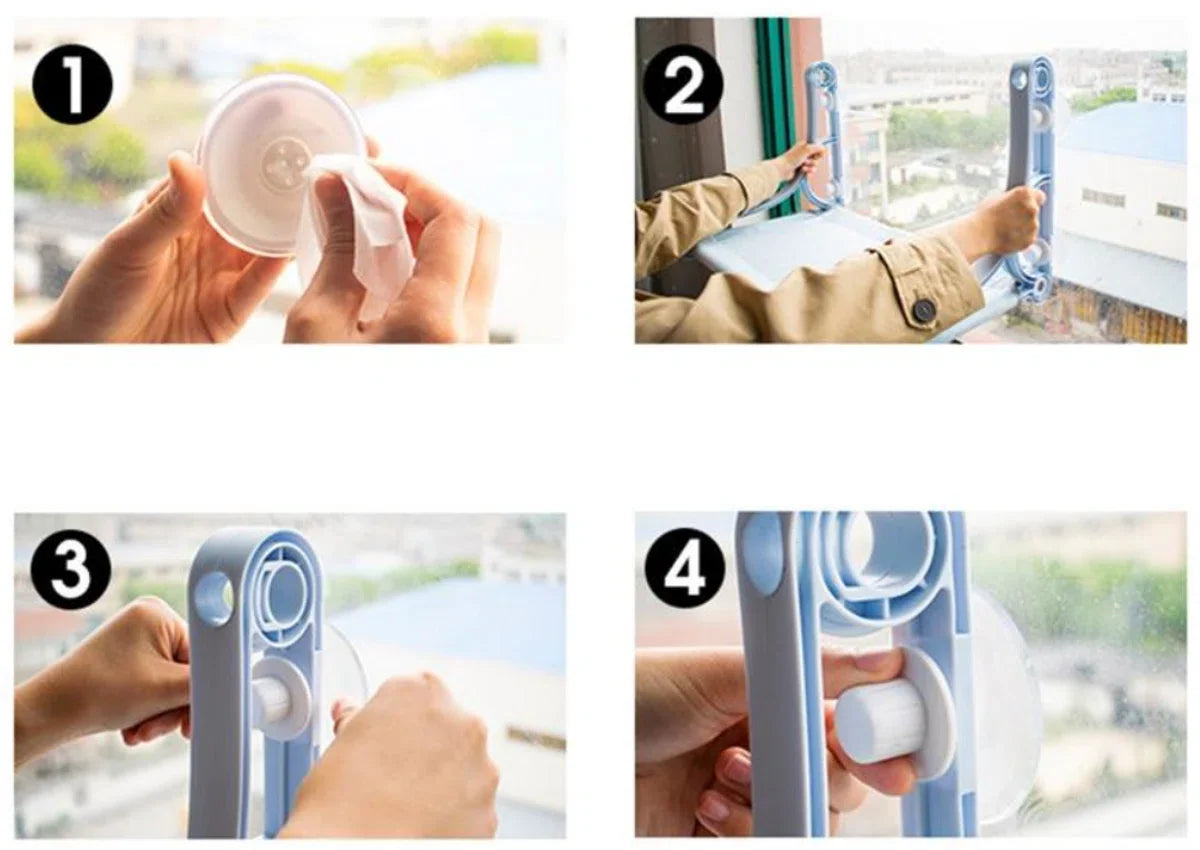 1

2

3

4