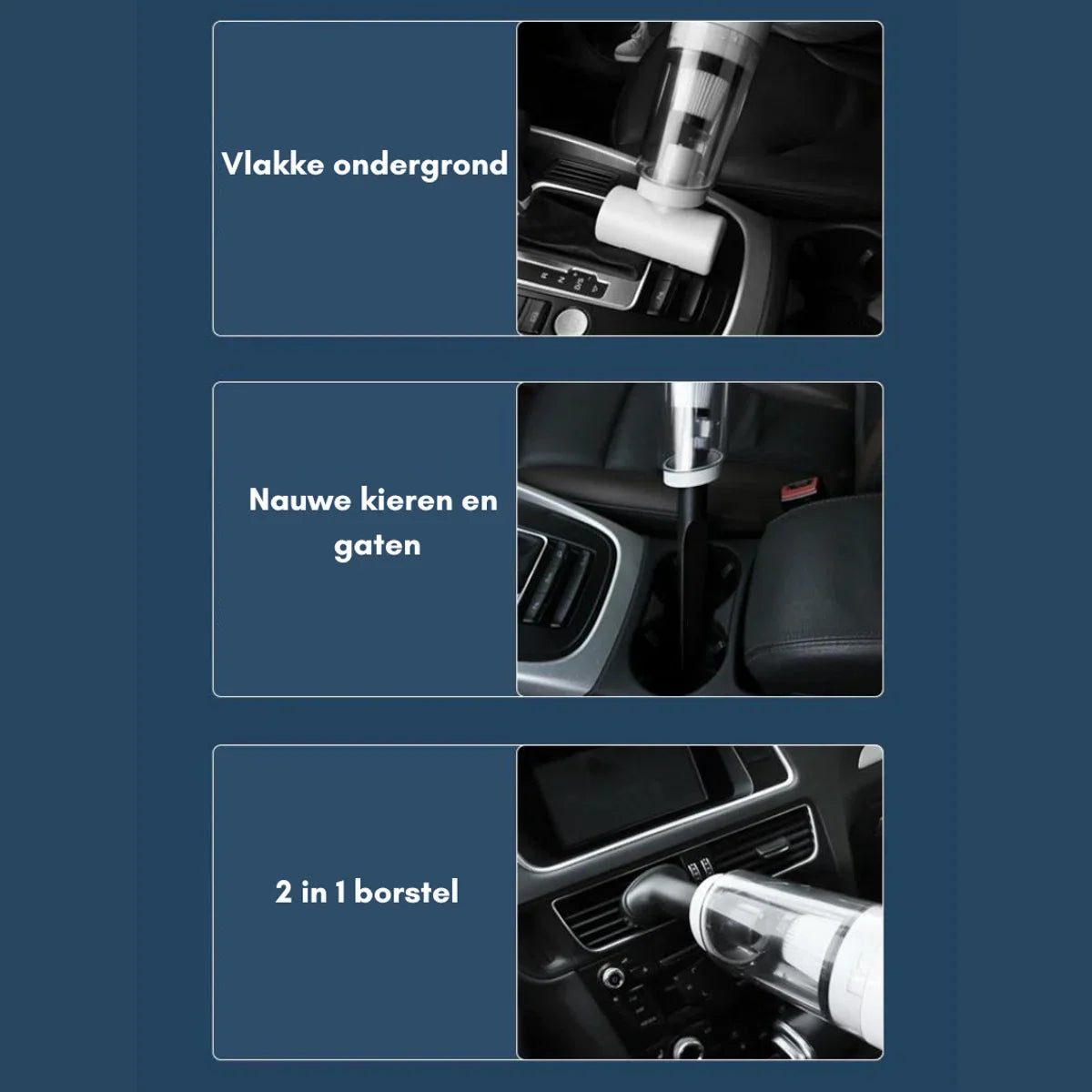 Vlakke ondergrond

Nauwe kieren en gaten

2 in 1 borstel