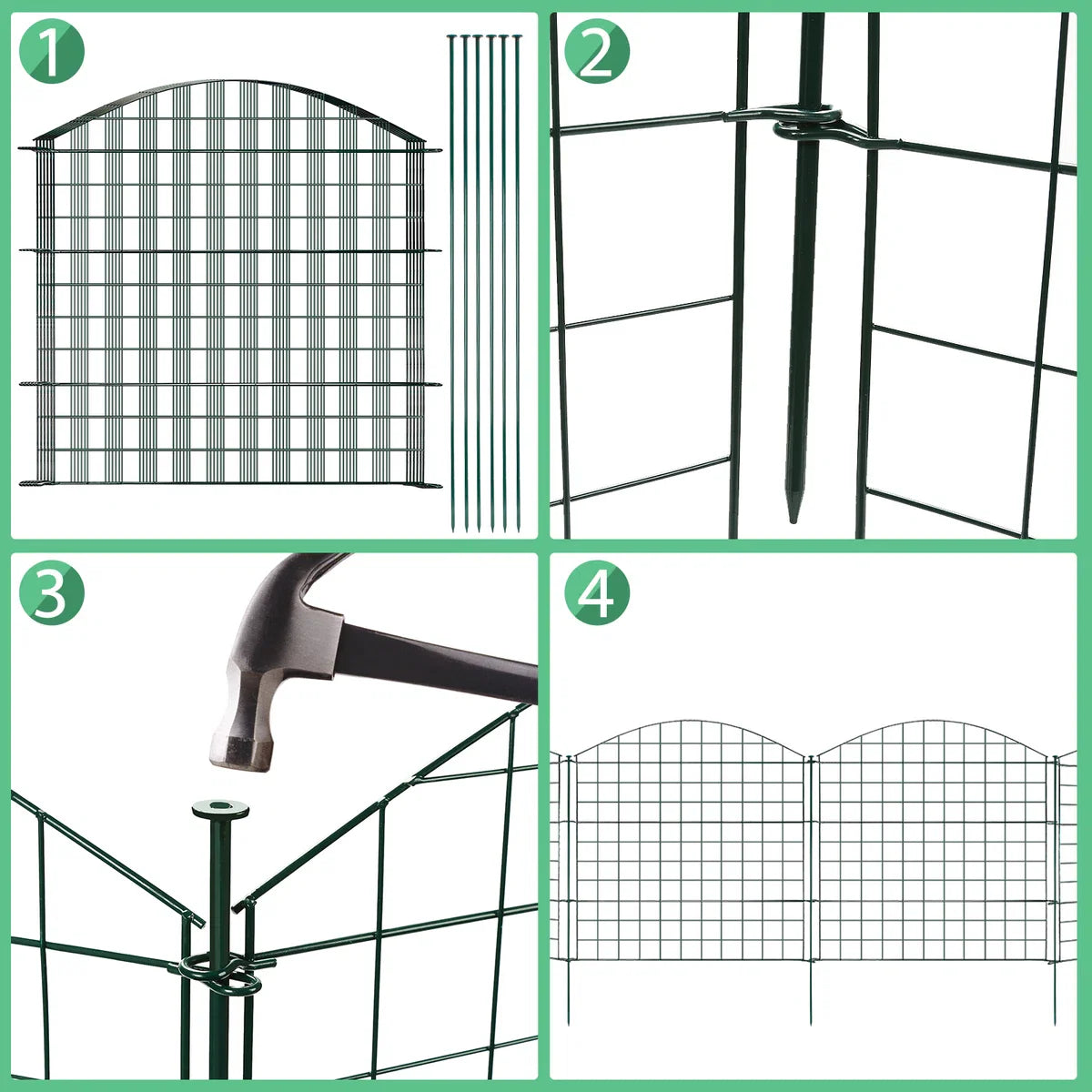 1

2

3

4