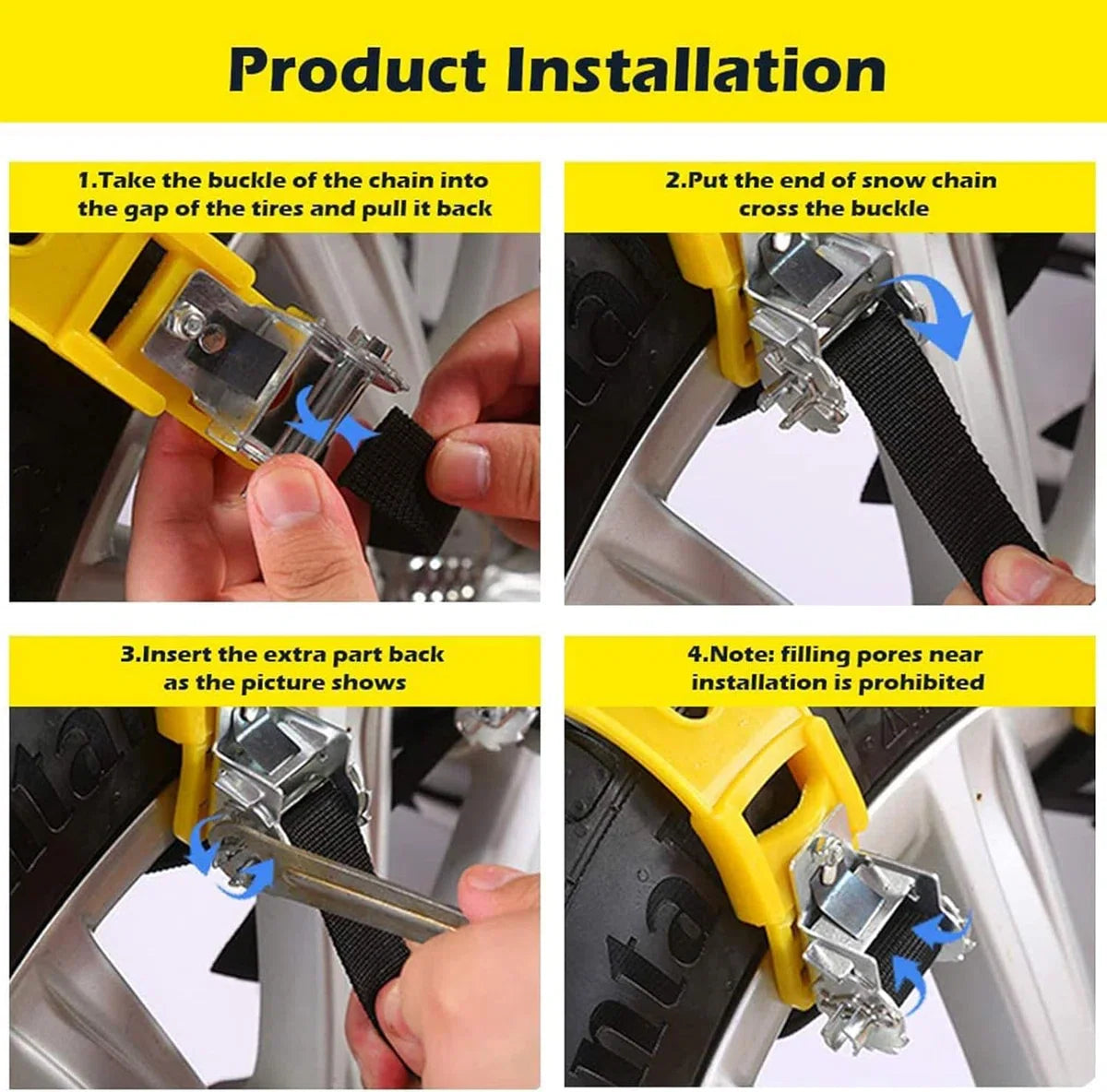 Product Installation

1.Take the buckle of the chain into the gap of the tires and pull it back

2.Put the end of snow chain cross the buckle

3.Insert the extra part back as the picture shows

4.Note: filling pores near installation is prohibited