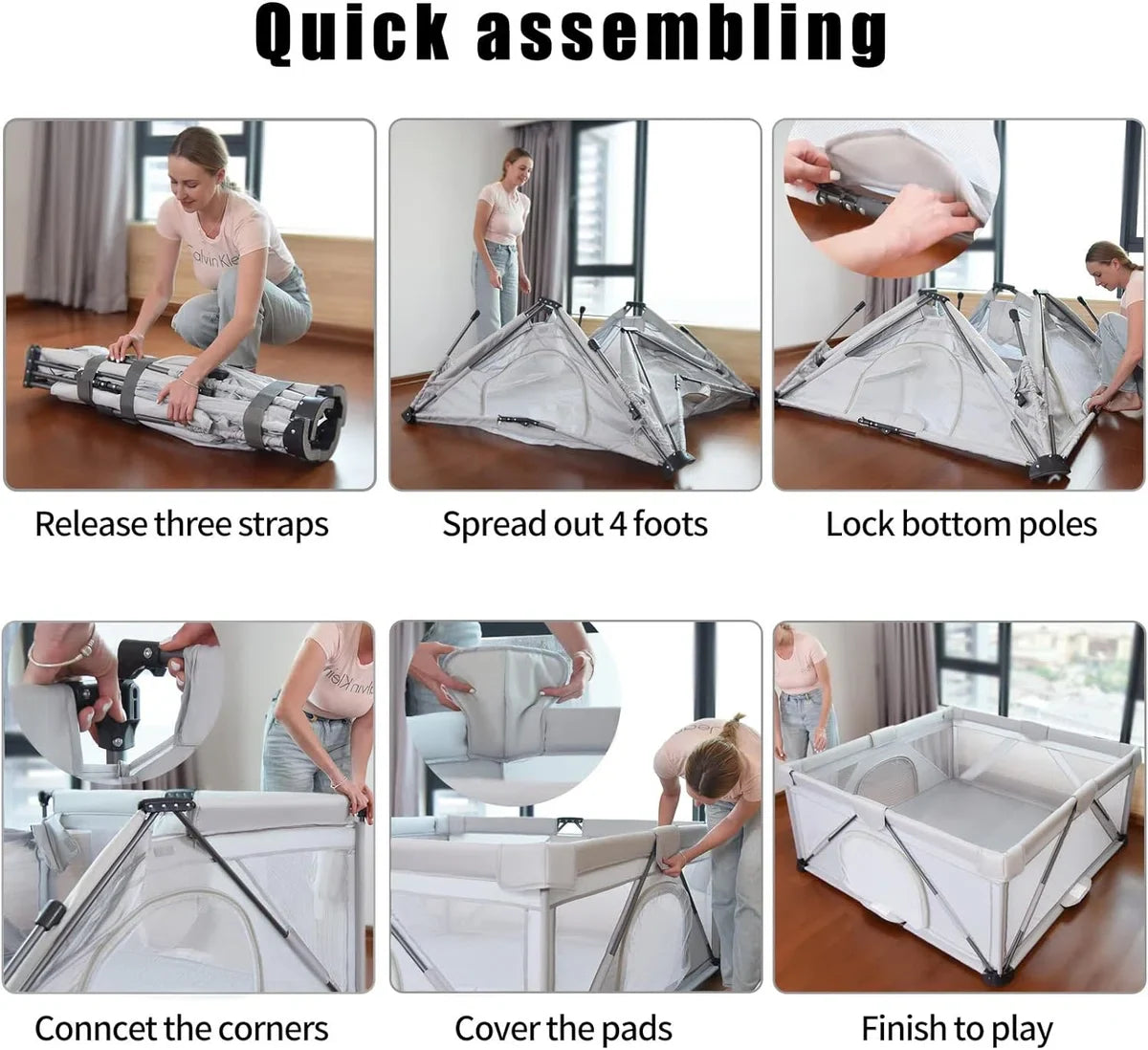 Quick assembling

Release three straps

Spread out 4 foots

Lock bottom poles

Conncet the corners

Cover the pads

Finish to play